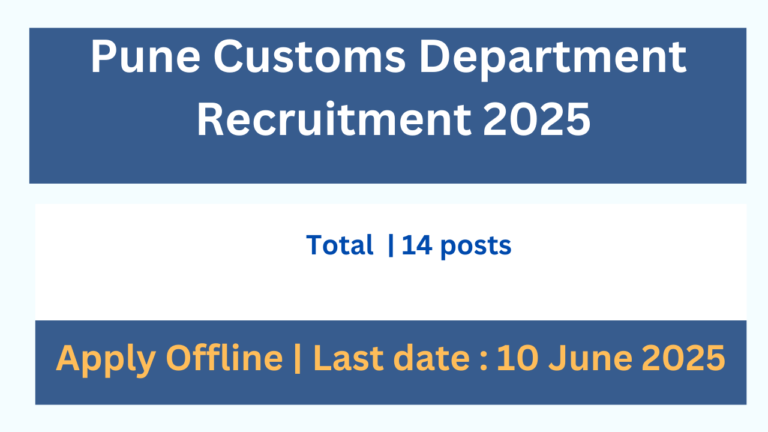 Pune Customs Department Recruitment 2025

Total | 14 posts

Apply Offline | Last date : 10 June 2025