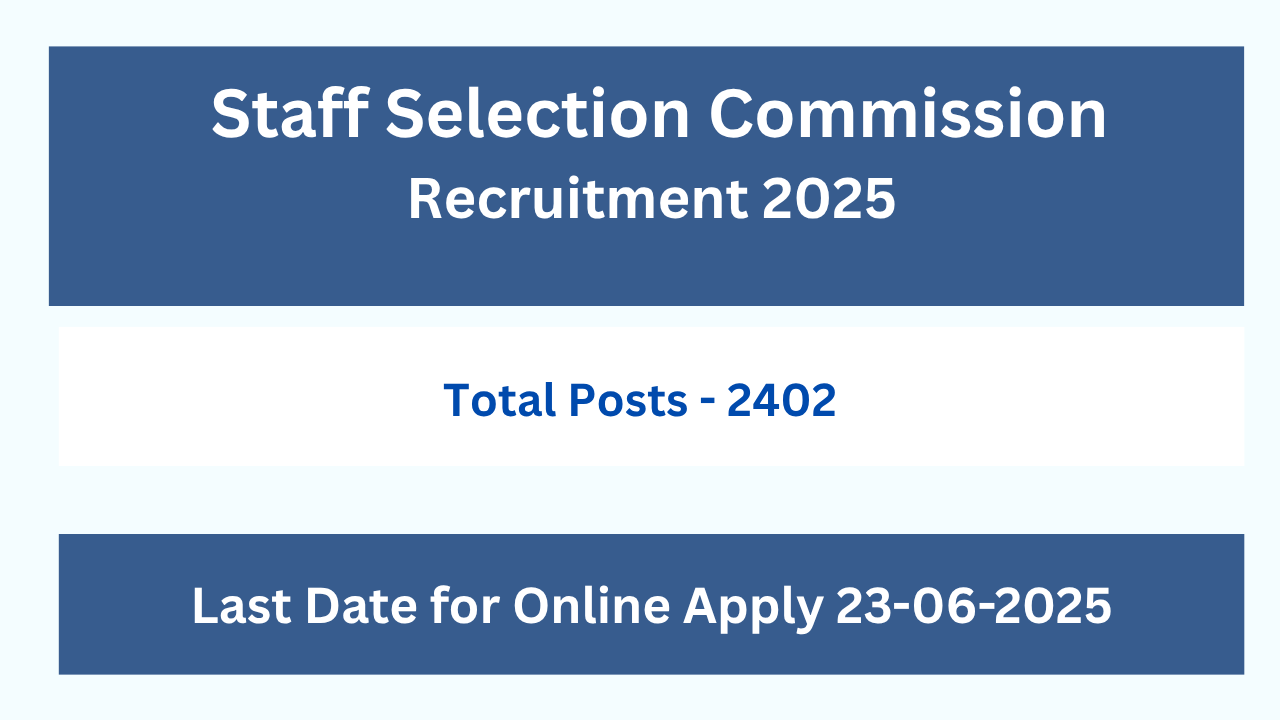 Staff Selection Commission
Recruitment 2025

Total Posts - 2402

Last Date for Online Apply 23-06-2025