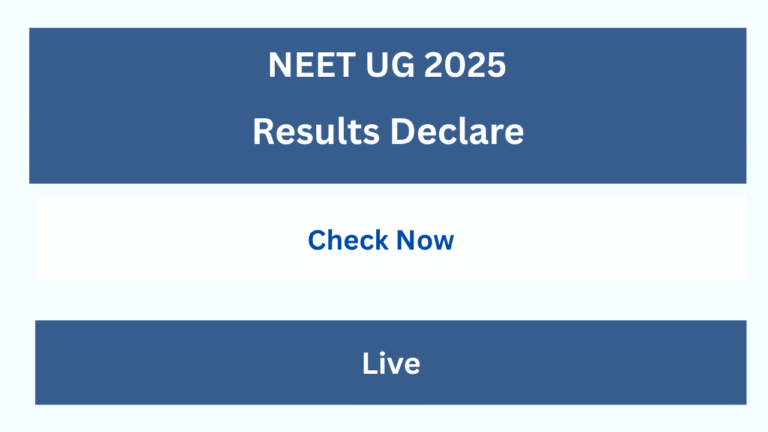 NEET UG 2025

Results Declare

Check Now

Live